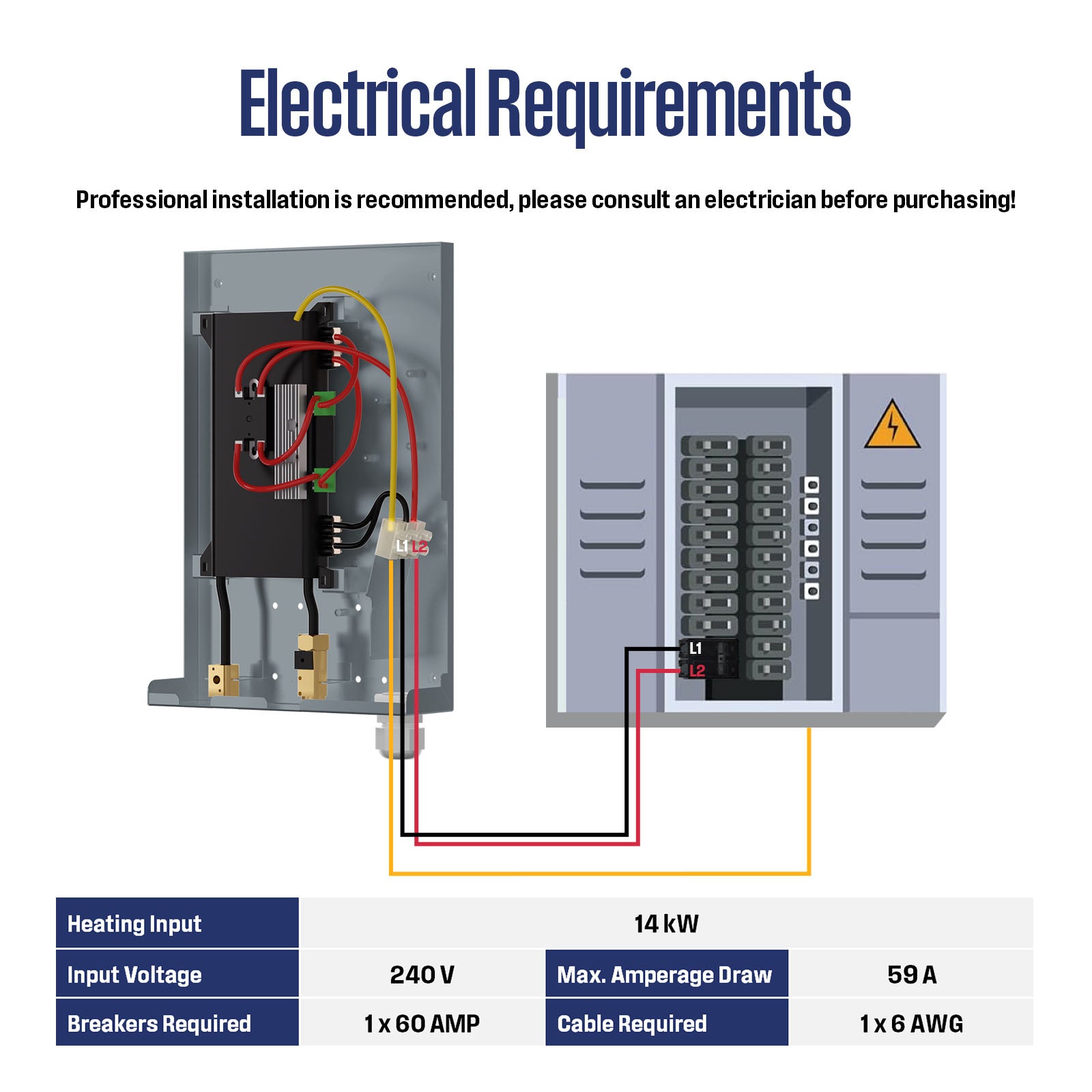 Electrical Requirements

Professional installation is recommended, please consult an electrician before purchasing!

L1 L2

L1
L2

| Heating Input | 14 kW | | |
|---|---|---|---|
| Input Voltage | 240 V | Max. Amperage Draw | 59 A |
| Breakers Required | 1 x 60 AMP | Cable Required | 1 x 6 AWG |