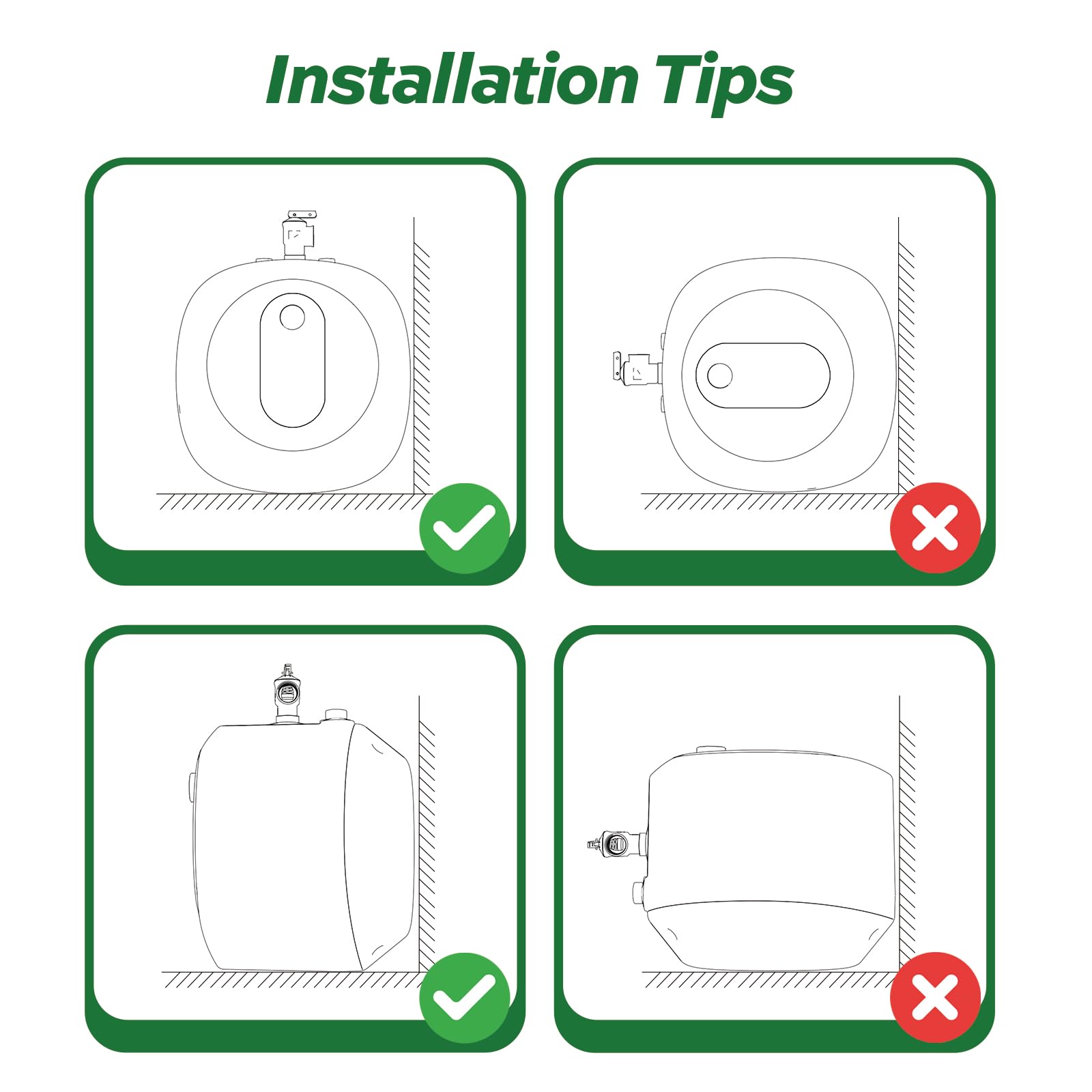 Installation Tips