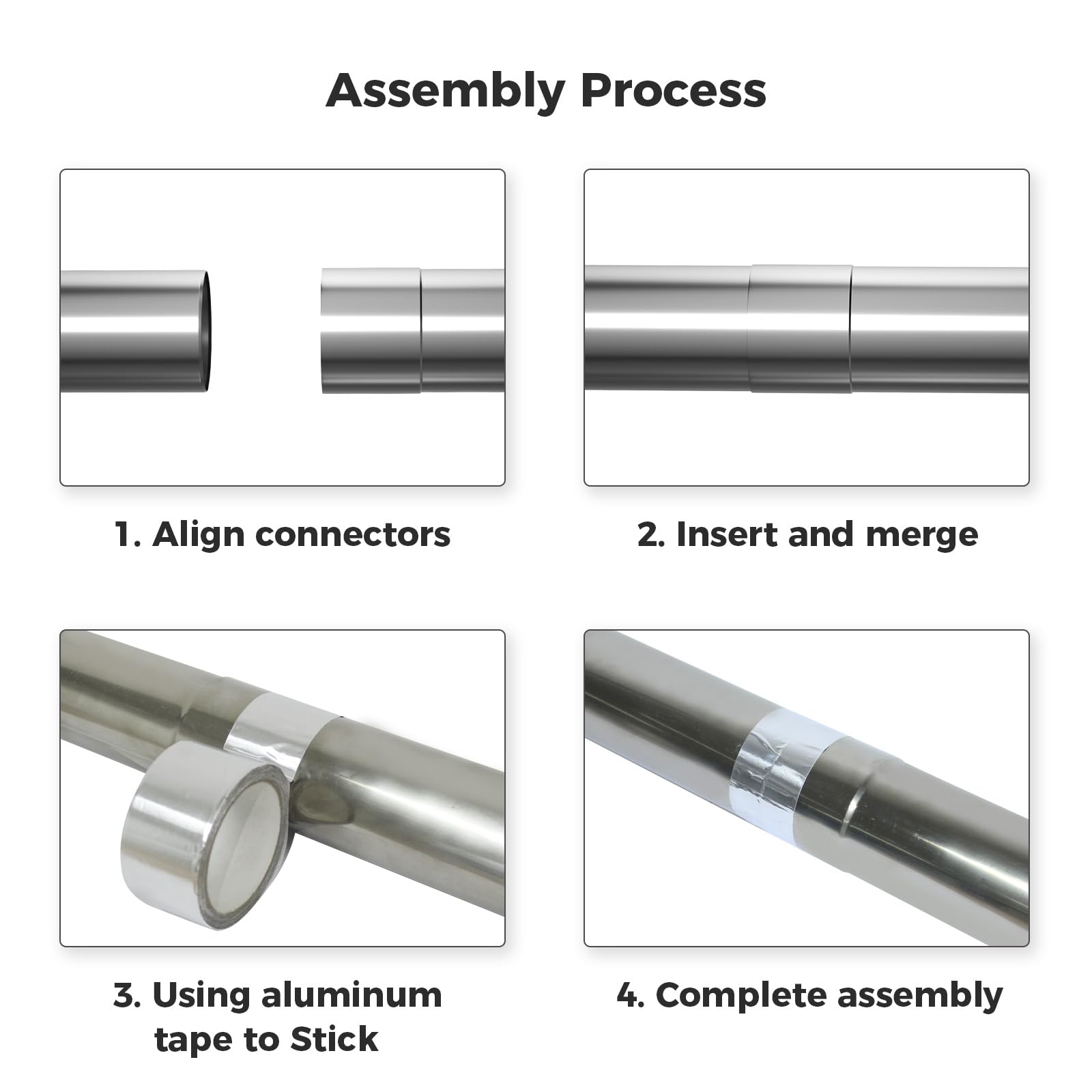 Assembly Process

1. Align connectors

2. Insert and merge

3. Using aluminum tape to Stick

4. Complete assembly