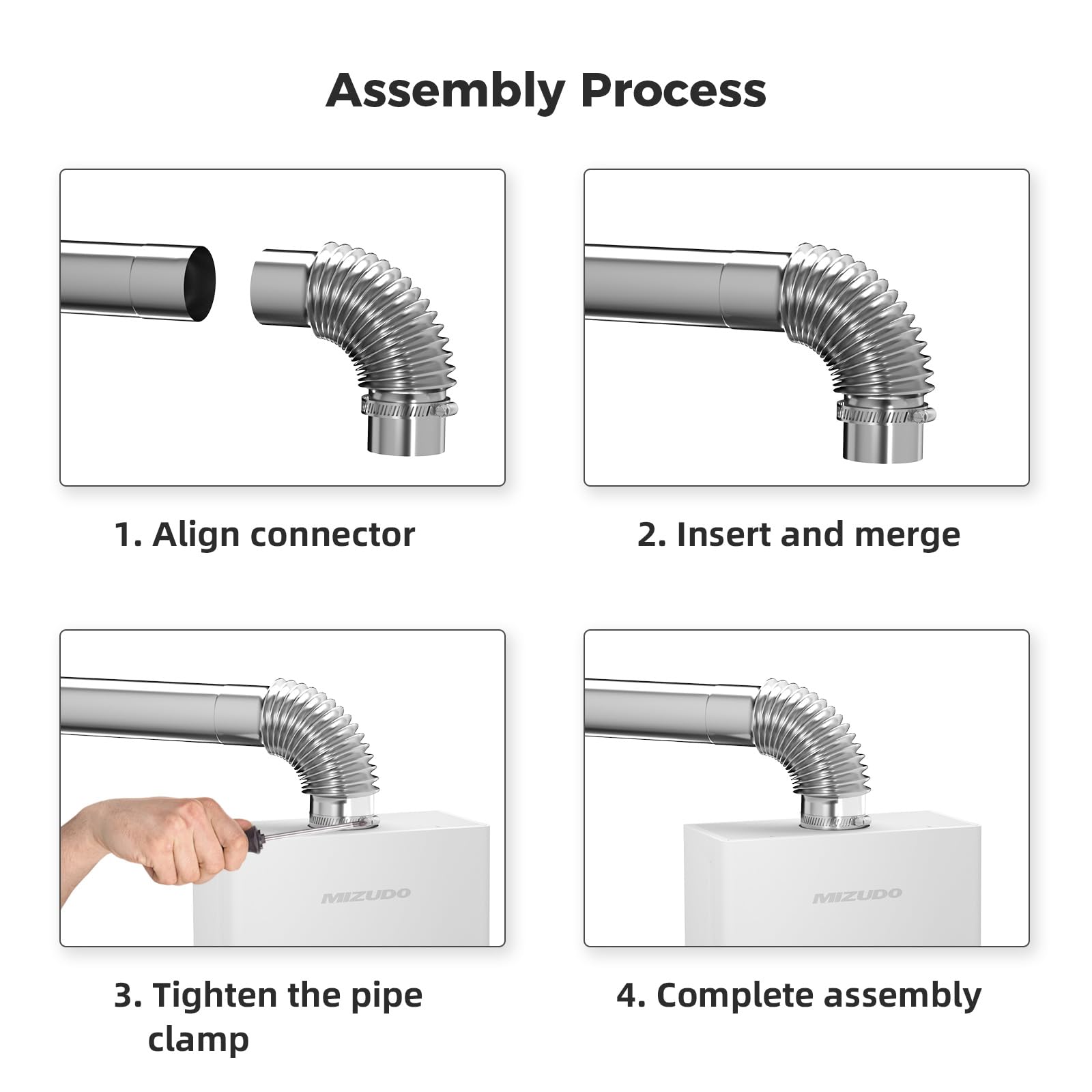 Assembly Process

1. Align connector

2. Insert and merge

MIZUDO

3. Tighten the pipe clamp

MIZUDO

4. Complete assembly