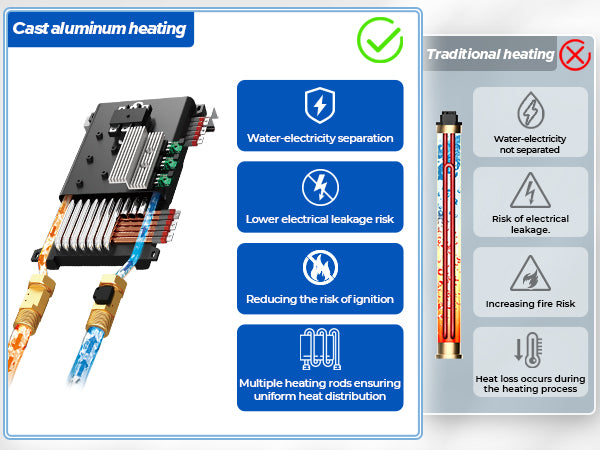 Cast aluminum heating

Water-electricity separation

Lower electrical leakage risk

Reducing the risk of ignition

Multiple heating rods ensuring uniform heat distribution

Traditional heating

Water-electricity not separated

Risk of electrical leakage.

Increasing fire Risk

Heat loss occurs during the heating process