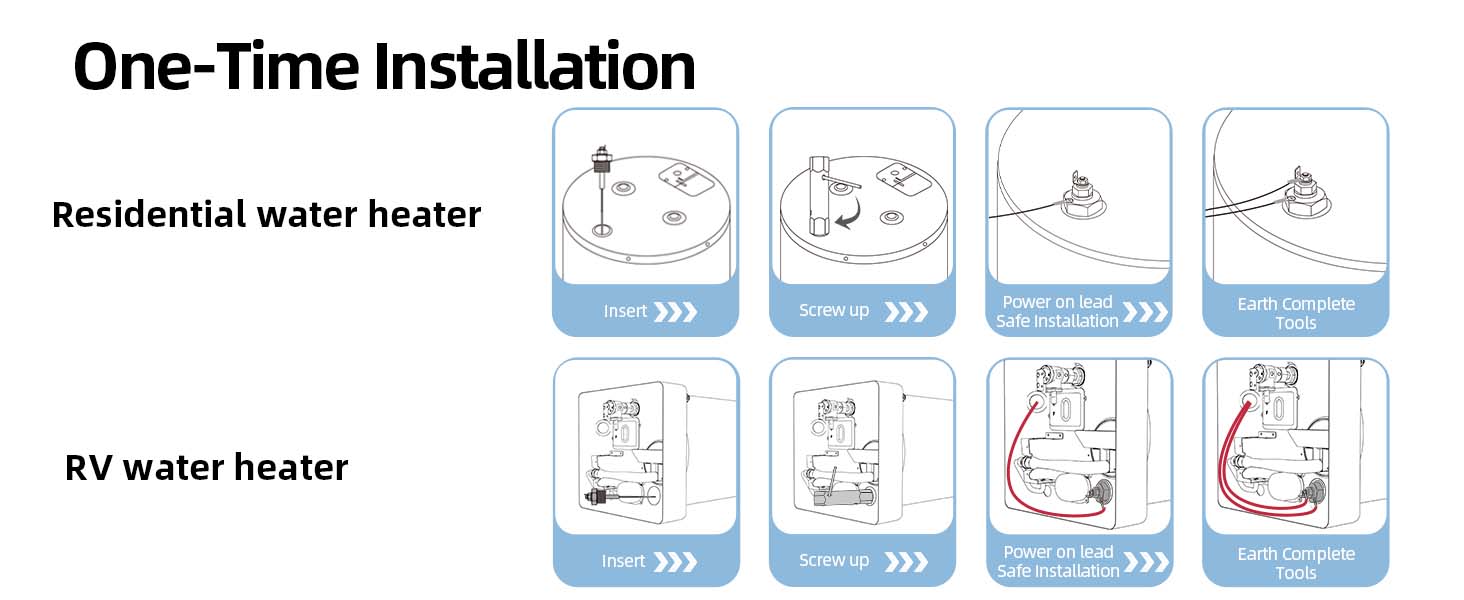 One-Time Installation

Residential water heater

Insert

Screw up

Power on lead
Safe Installation

Earth Complete
Tools

RV water heater

Insert

Screw up

Power on lead
Safe Installation

Earth Complete
Tools