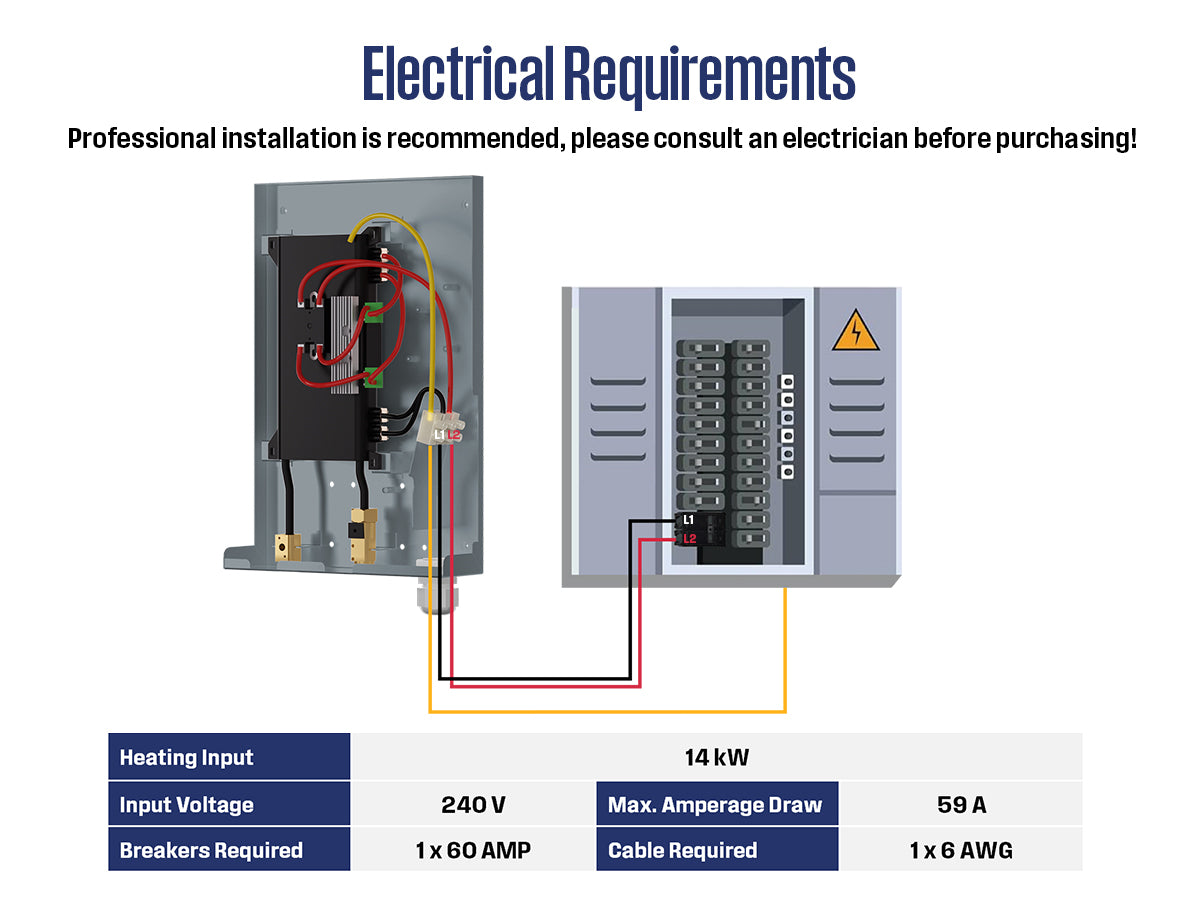 Electrical Requirements

Professional installation is recommended, please consult an electrician before purchasing!

L1 L2

L1
L2

| Heating Input | 14 kW | | |
|---|---|---|---|
| Input Voltage | 240 V | Max. Amperage Draw | 59 A |
| Breakers Required | 1 x 60 AMP | Cable Required | 1 x 6 AWG |