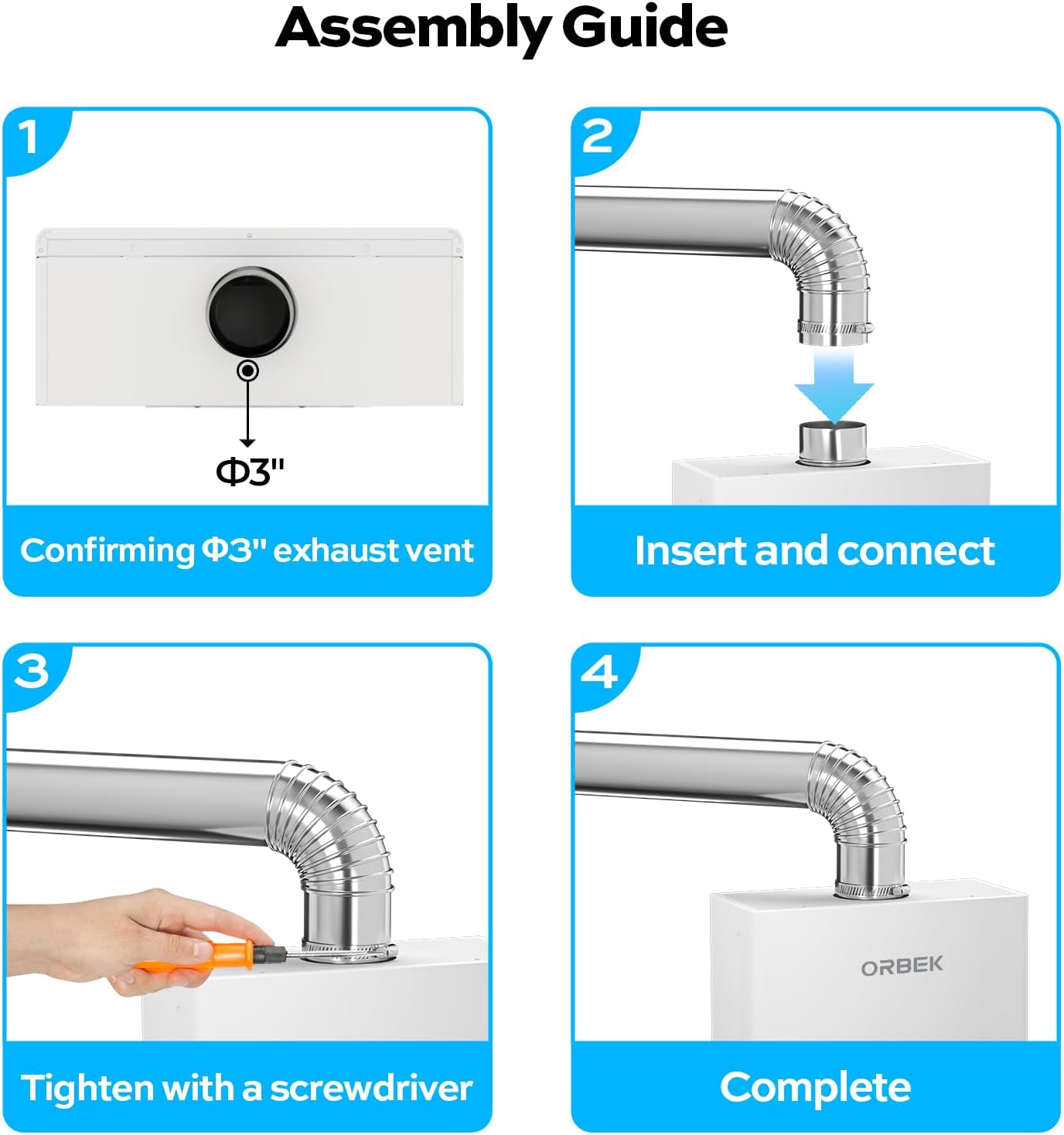 Assembly Guide

1

Φ3"

Confirming Φ3" exhaust vent

2

Insert and connect

3

Tighten with a screwdriver

4

ORBEK

Complete