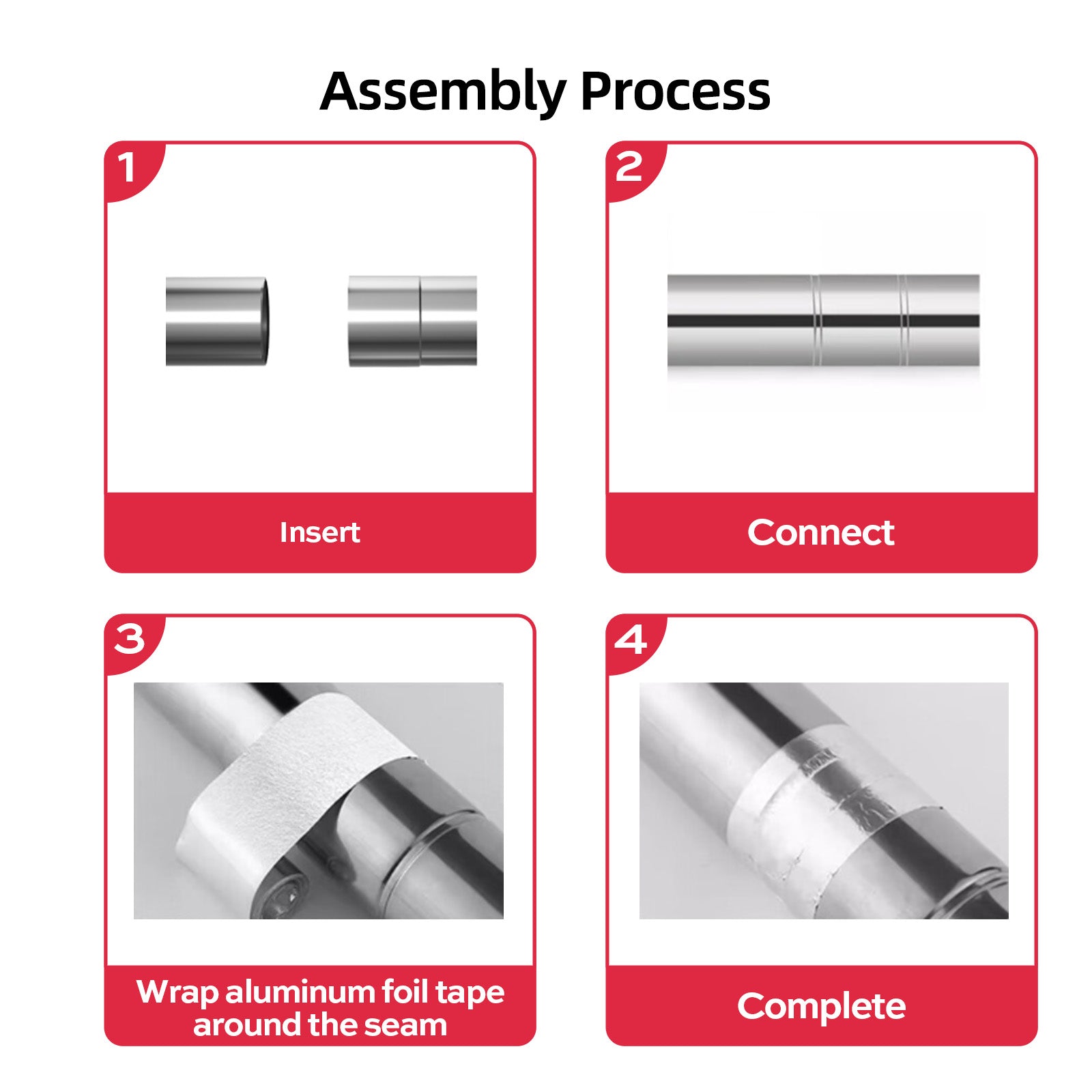 Assembly Process

1

Insert

2

Connect

3

Wrap aluminum foil tape around the seam

4

Complete